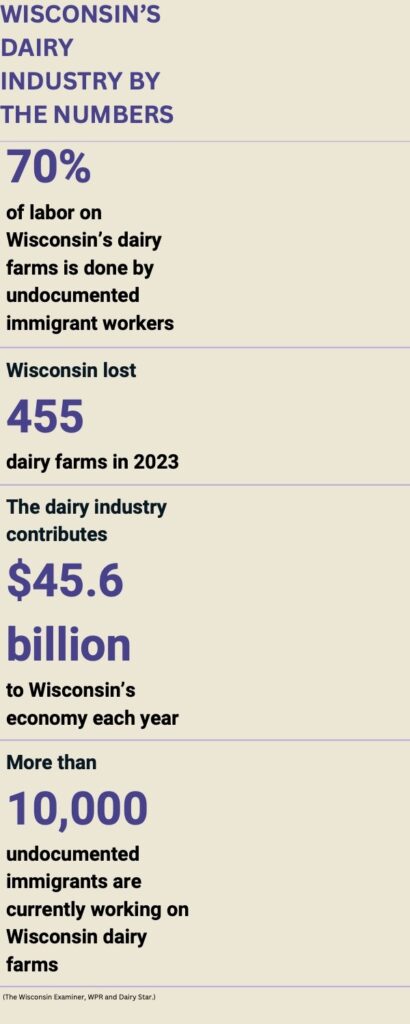 WISCONSIN'S DAIRY INDUSTRY BY THE NUMBERS

70%

of labor on Wisconsin's dairy farms is done by undocumented immigrant workers

Wisconsin lost

455

dairy farms in 2023

The dairy industry contributes

$45.6 billion

to Wisconsin's economy each year

More than

10,000

undocumented immigrants are currently working on Wisconsin dairy farms

(The Wisconsin Examiner, WPR and Dairy Star.)